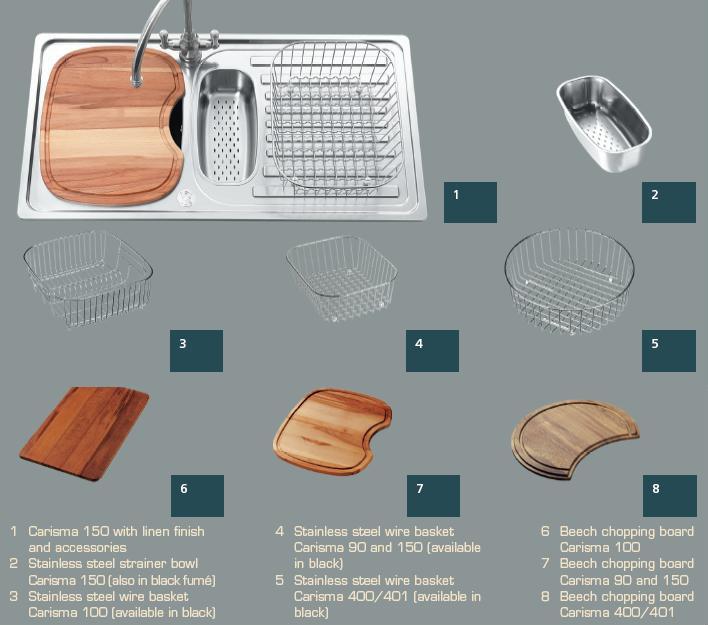 1

2

3

4

5

6

7

8

1 Carisma 150 with linen finish and accessories
2 Stainless steel strainer bowl Carisma 150 (also in black fumé)
3 Stainless steel wire basket Carisma 100 (available in black)

4 Stainless steel wire basket Carisma 90 and 150 (available in black)
5 Stainless steel wire basket Carisma 400/401 (available in black)

6 Beech chopping board Carisma 100
7 Beech chopping board Carisma 90 and 150
8 Beech chopping board Carisma 400/401